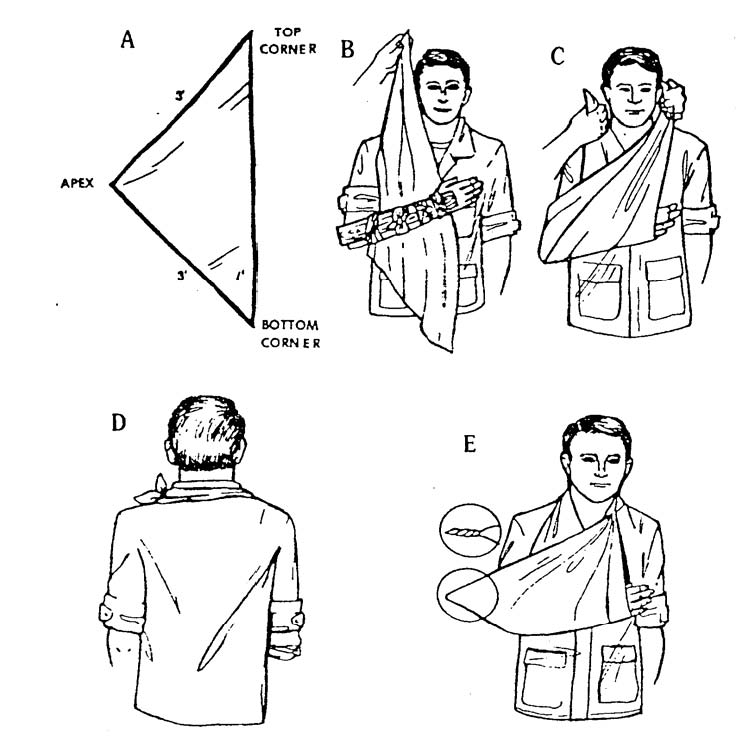 A

TOP CORNER

3'

APEX

3'

1'

BOTTOM CORNER

B

C

D

E